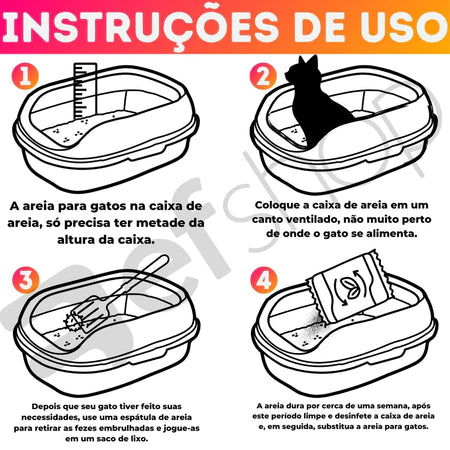 INSTRUÇÕES DE USO

1

A areia para gatos na caixa de areia, só precisa ter metade da altura da caixa.

2

Coloque a caixa de areia em um canto ventilado, não muito perto de onde o gato se alimenta.

3

Depois que seu gato tiver feito suas necessidades, use uma espátula de areia para retirar as fezes embrulhadas e jogue-as em um saco de lixo.

4

A areia dura por cerca de uma semana, após este período limpe e desinfete a caixa de areia e, em seguida, substitua a areia para gatos.

efshop